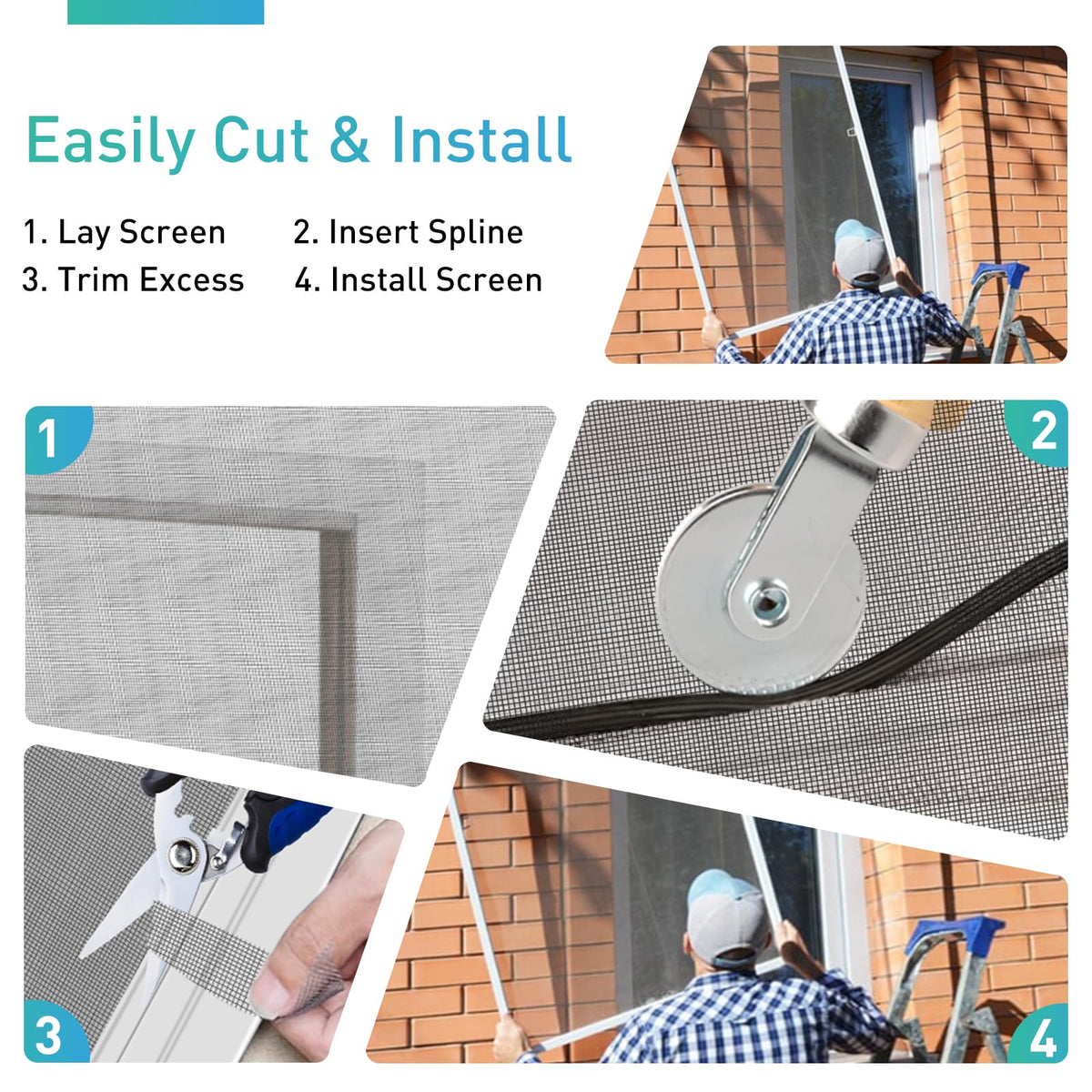 Easily Cut & Install

1. Lay Screen
2. Insert Spline
3. Trim Excess
4. Install Screen

1

2

3

4