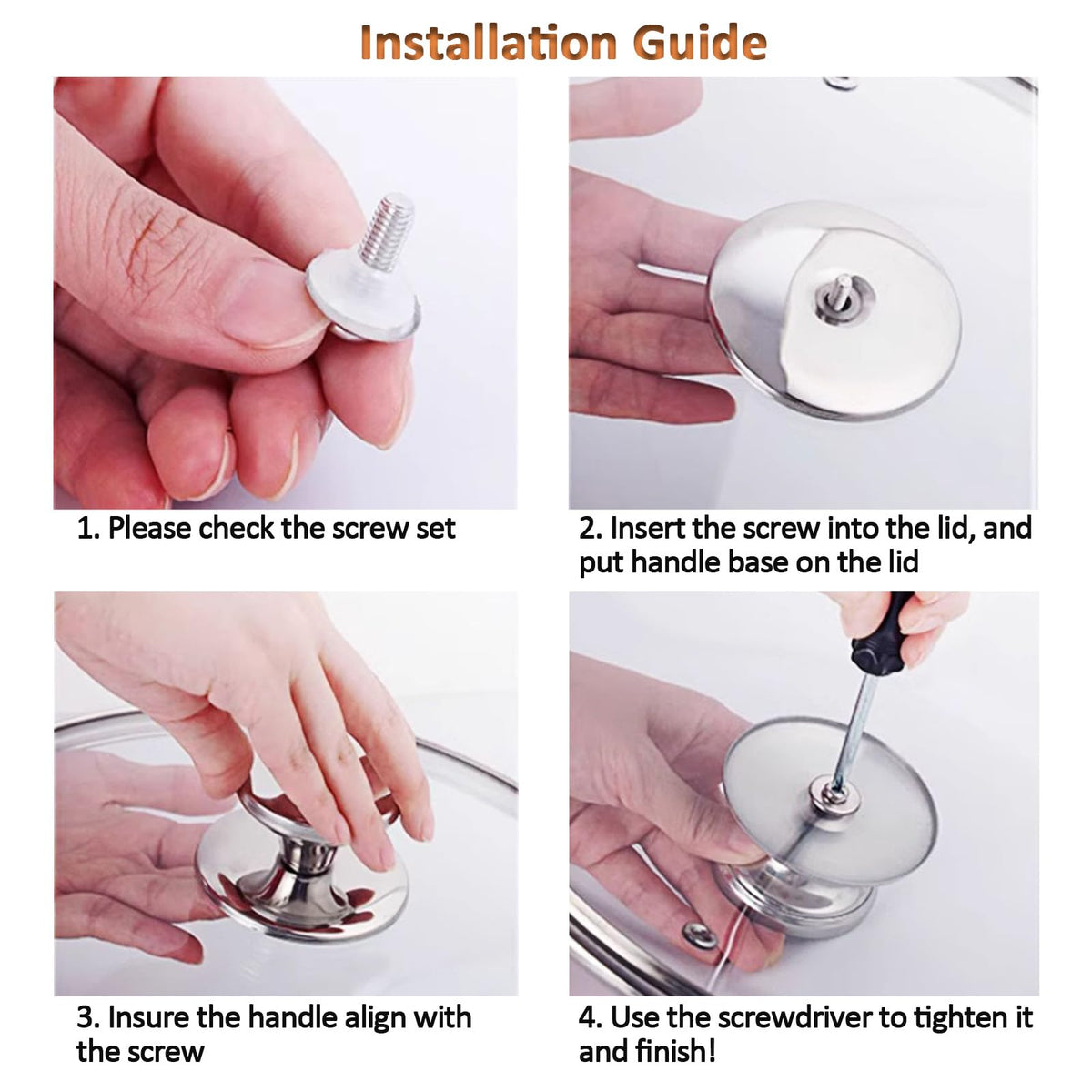 Installation Guide

1. Please check the screw set

2. Insert the screw into the lid, and put handle base on the lid

3. Insure the handle align with the screw

4. Use the screwdriver to tighten it and finish!