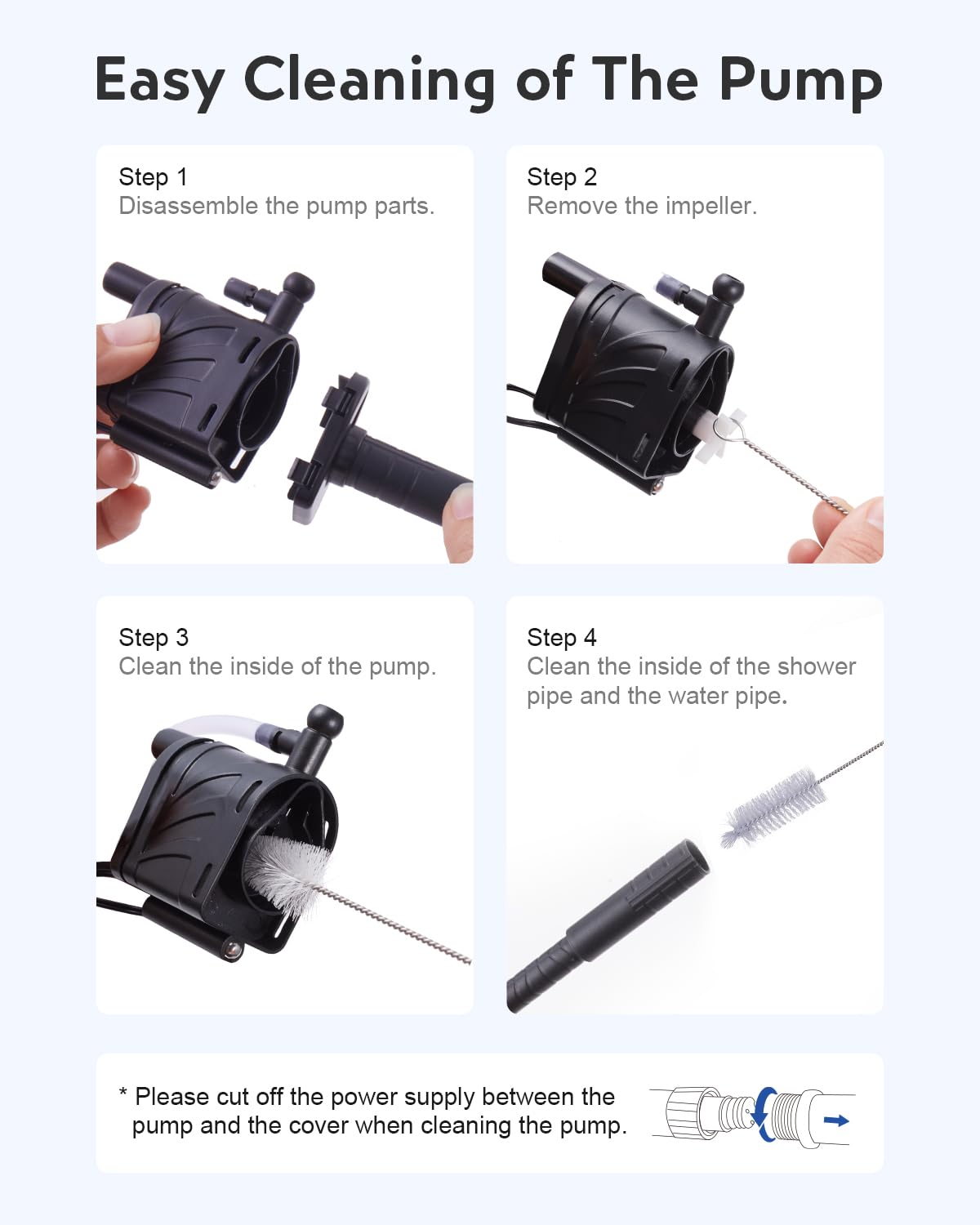 Easy Cleaning of The Pump

Step 1
Disassemble the pump parts.

Step 2
Remove the impeller.

Step 3
Clean the inside of the pump.

Step 4
Clean the inside of the shower pipe and the water pipe.

* Please cut off the power supply between the pump and the cover when cleaning the pump.